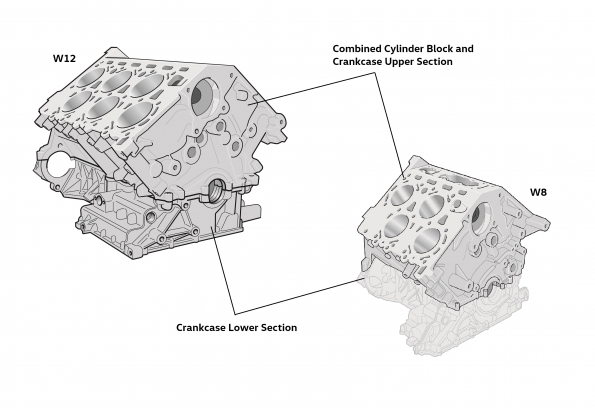 W12

Combined Cylinder Block and Crankcase Upper Section

W8

Crankcase Lower Section