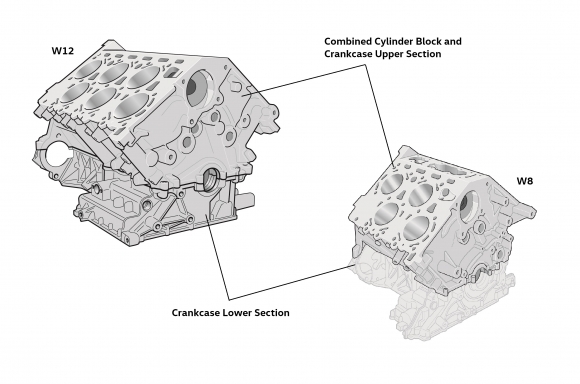 W12

Combined Cylinder Block and Crankcase Upper Section

W8

Crankcase Lower Section